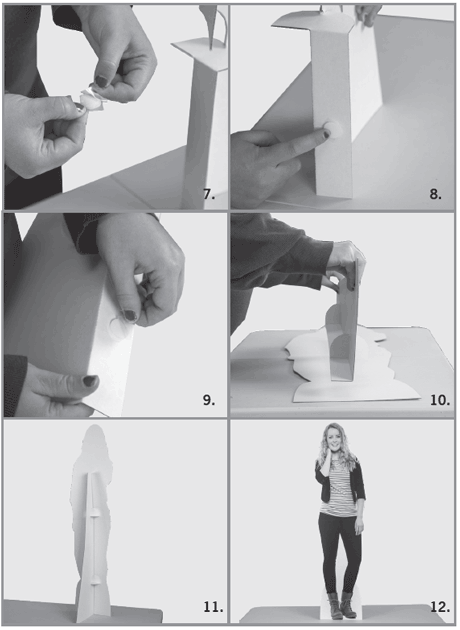 7.

8.

9.

10.

11.

12.