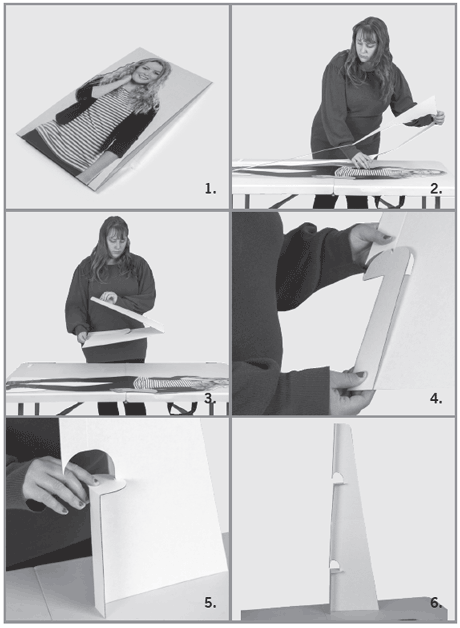 1.

2.

3.

4.

5.

6.