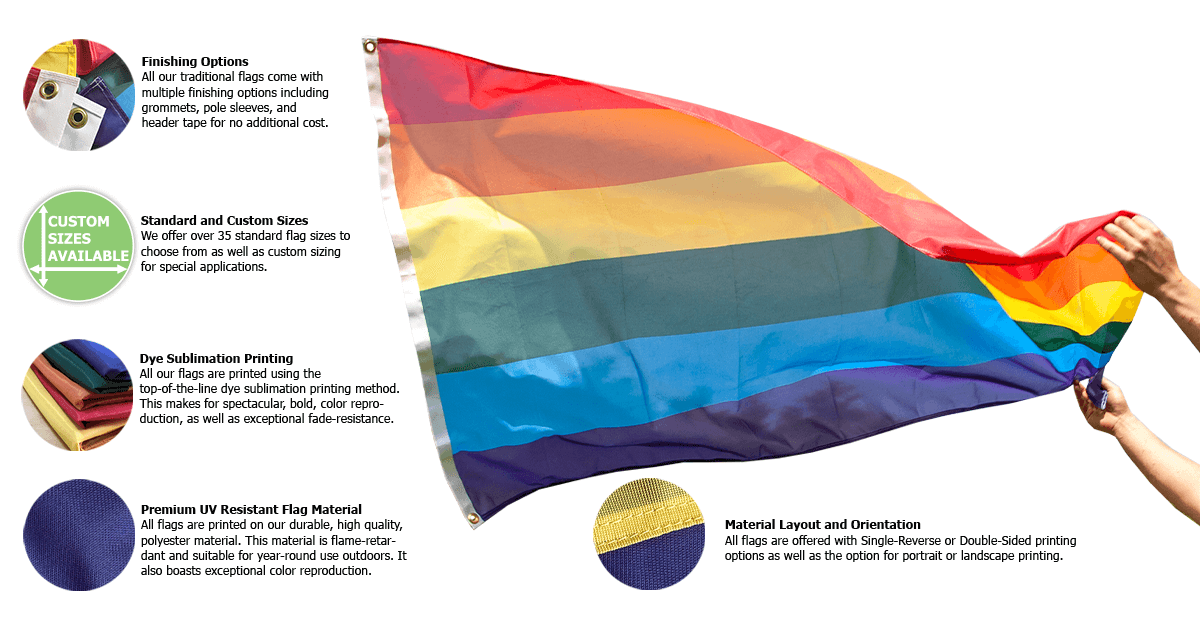 Finishing Options
All our traditional flags come with multiple finishing options including grommets, pole sleeves, and header tape for no additional cost.

CUSTOM SIZES AVAILABLE

Standard and Custom Sizes
We offer over 35 standard flag sizes to choose from as well as custom sizing for special applications.

Dye Sublimation Printing
All our flags are printed using the top-of-the-line dye sublimation printing method. This makes for spectacular, bold, color reproduction, as well as exceptional fade-resistance.

Premium UV Resistant Flag Material
All flags are printed on our durable, high quality, polyester material. This material is flame-retardant and suitable for year-round use outdoors. It also boasts exceptional color reproduction.

Material Layout and Orientation
All flags are offered with Single-Reverse or Double-Sided printing options as well as the option for portrait or landscape printing.